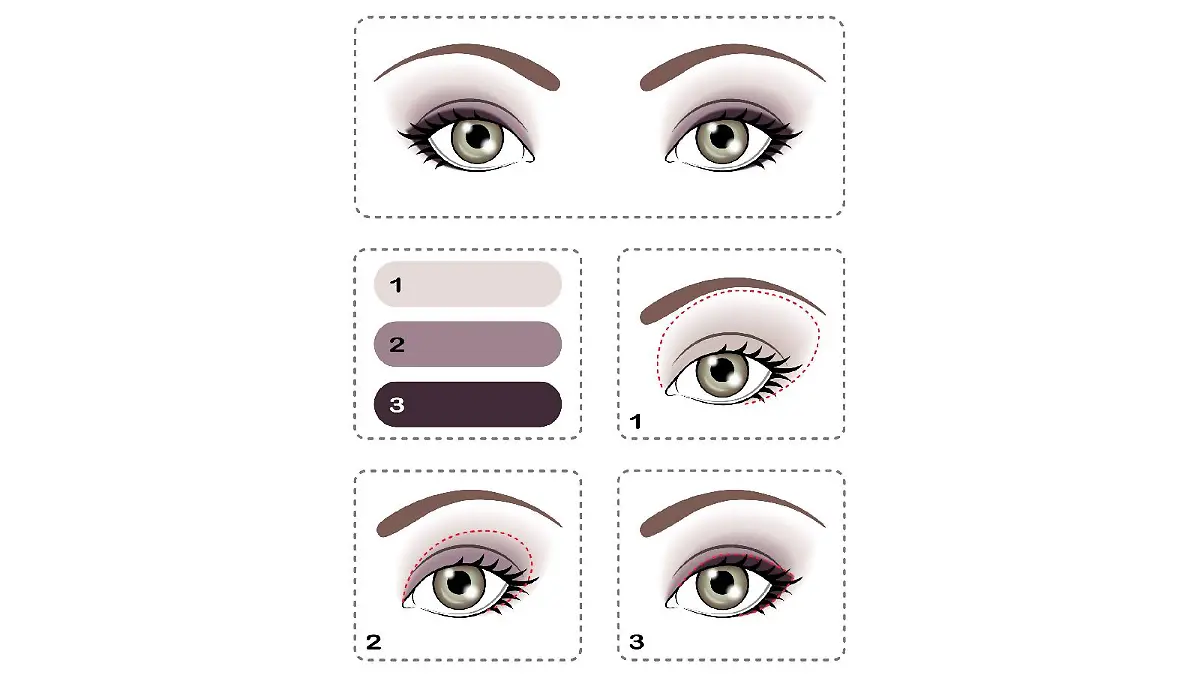 1
2
3

1

2

3